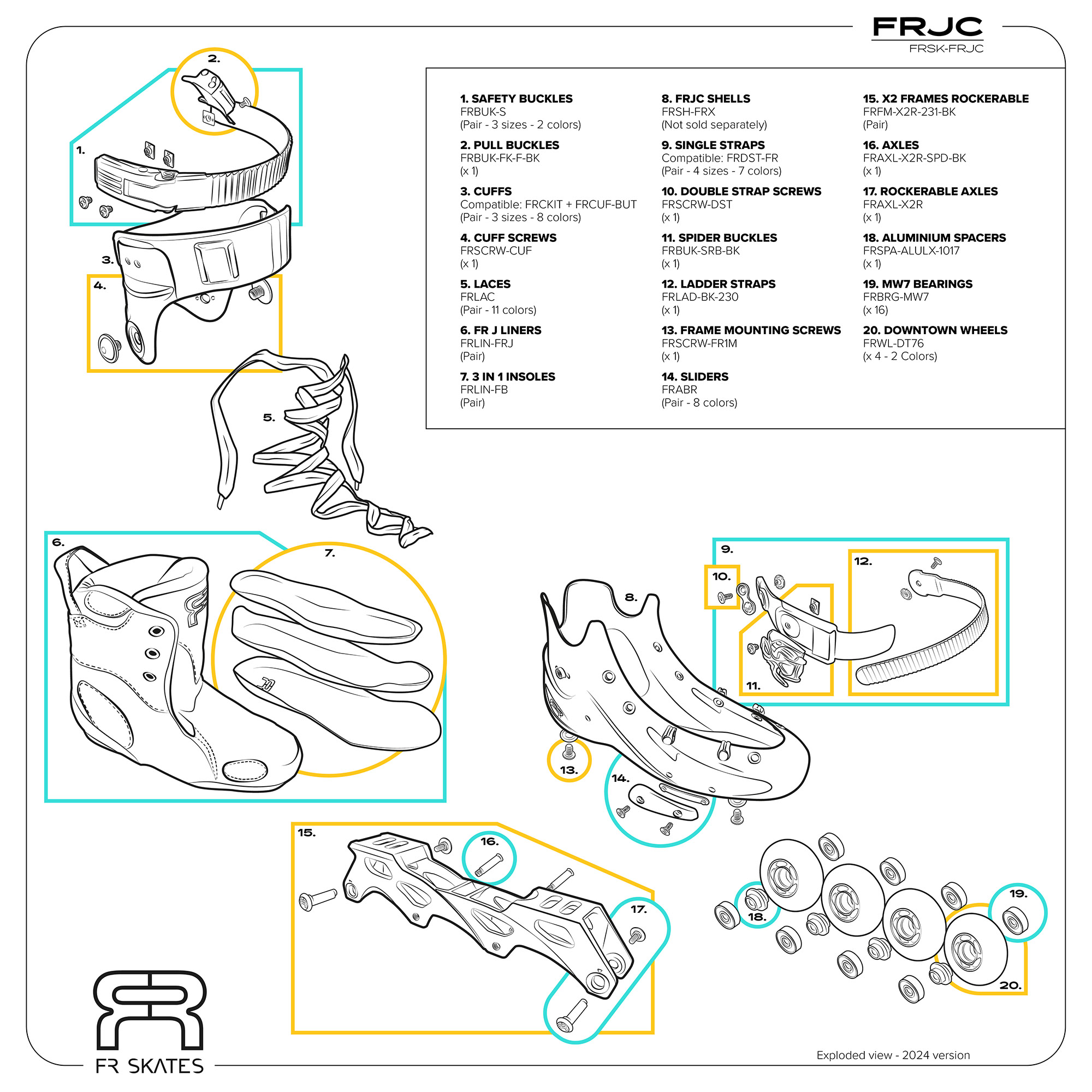 FRJC
FRSK-FRJC

1. SAFETY BUCKLES
FRBUK-S
(Pair - 3 sizes - 2 colors)

2. PULL BUCKLES
FRBUK-FK-F-BK
(x 1)

3. CUFFS
Compatible: FRCKIT + FRCUF-BUT
(Pair - 3 sizes - 8 colors)

4. CUFF SCREWS
FRSCRW-CUF
(x 1)

5. LACES
FRLAC
(Pair - 11 colors)

6. FR J LINERS
FRLIN-FRJ
(Pair)

7. 3 IN 1 INSOLES
FRLIN-FB
(Pair)

8. FRJC SHELLS
FRSH-FRX
(Not sold separately)

9. SINGLE STRAPS
Compatible: FRDST-FR
(Pair - 4 sizes - 7 colors)

10. DOUBLE STRAP SCREWS
FRSCRW-DST
(x 1)

11. SPIDER BUCKLES
FRBUK-SRB-BK
(x 1)

12. LADDER STRAPS
FRLAD-BK-230
(x 1)

13. FRAME MOUNTING SCREWS
FRSCRW-FR1M
(x 1)

14. SLIDERS
FRABR
(Pair - 8 colors)

15. X2 FRAMES ROCKERABLE
FRFM-X2R-231-BK
(Pair)

16. AXLES
FRAXL-X2R-SPD-BK
(x 1)

17. ROCKERABLE AXLES
FRAXL-X2R
(x 1)

18. ALUMINIUM SPACERS
FRSPA-ALULX-1017
(x 1)

19. MW7 BEARINGS
FRBRG-MW7
(x 16)

20. DOWNTOWN WHEELS
FRWL-DT76
(x 4 - 2 Colors)

2.
1.
3.
4.
5.
6.
7.
8.
9.
10.
11.
12.
13.
14.
15.
16.
17.
18.
19.
20.

FR SKATES

Exploded view - 2024 version